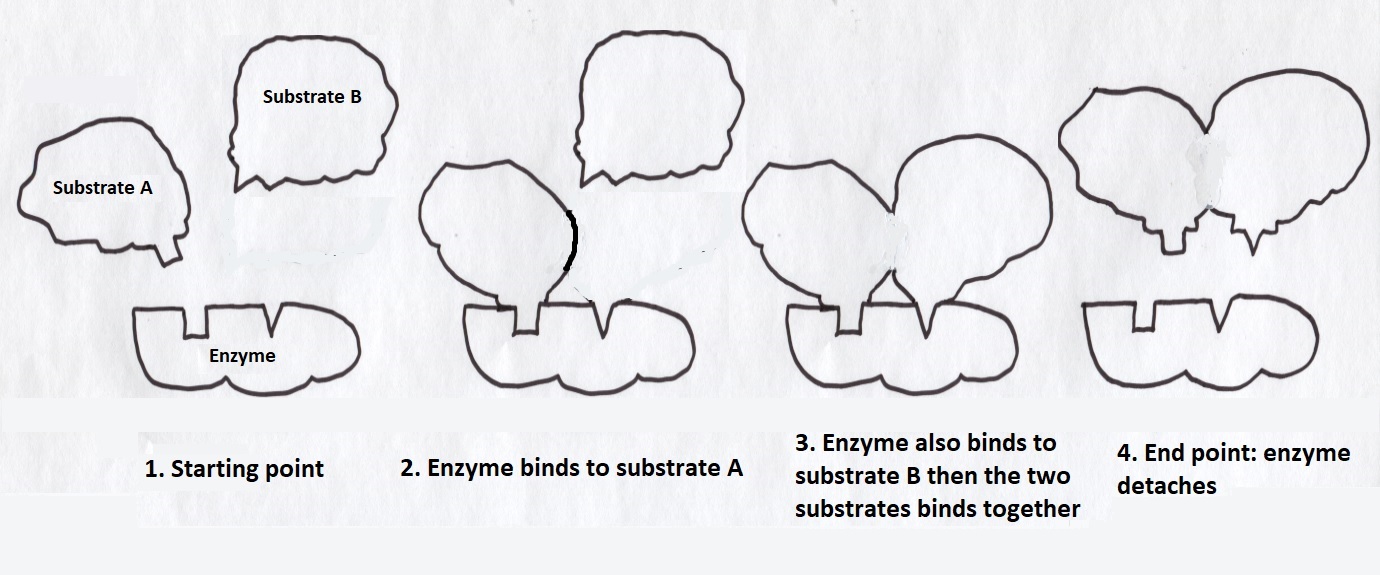 Substrate B

Substrate A

Enzyme

1. Starting point

2. Enzyme binds to substrate A

3. Enzyme also binds to substrate B then the two substrates binds together

4. End point: enzyme detaches